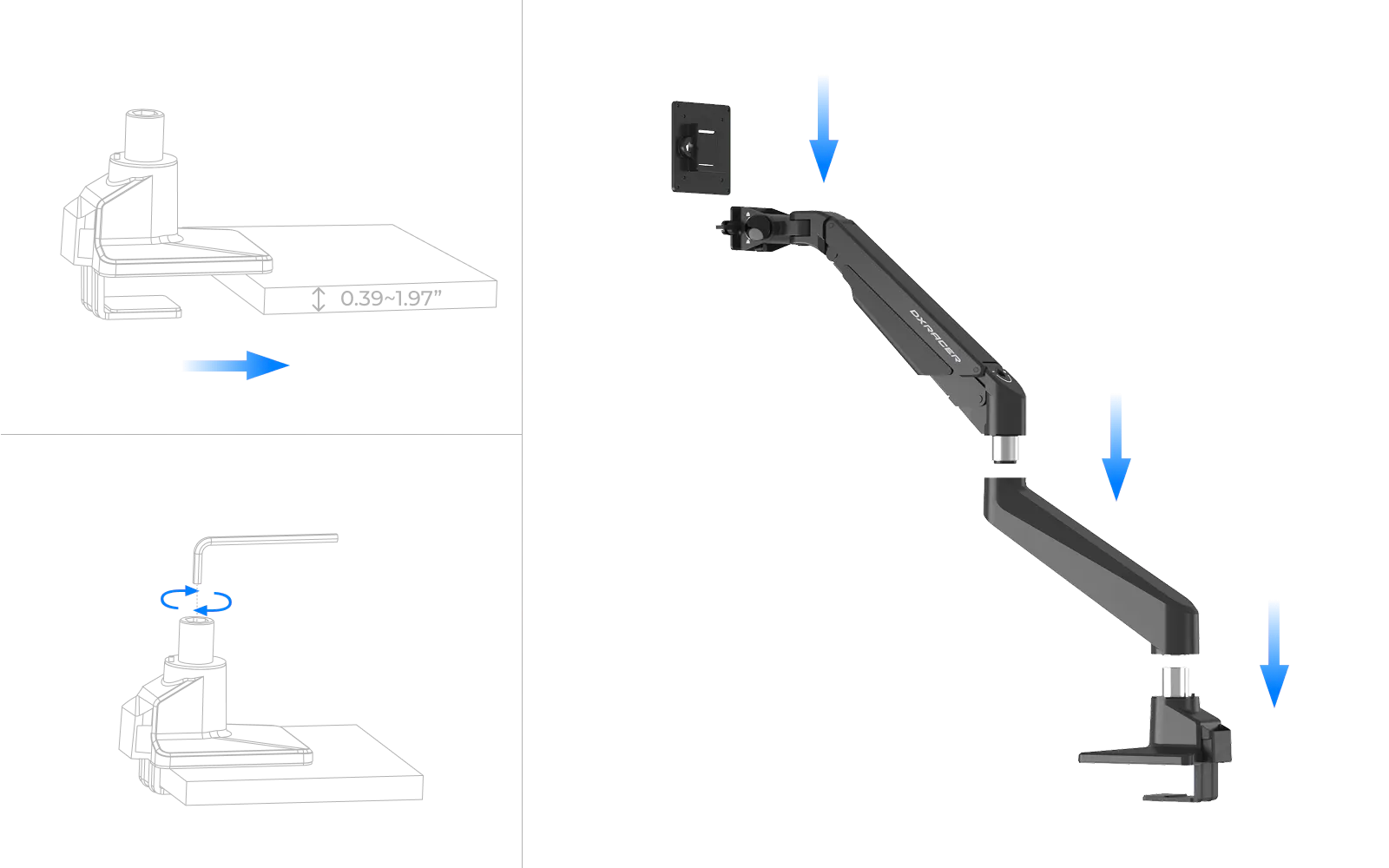 0.39~1.97"

DXRACER