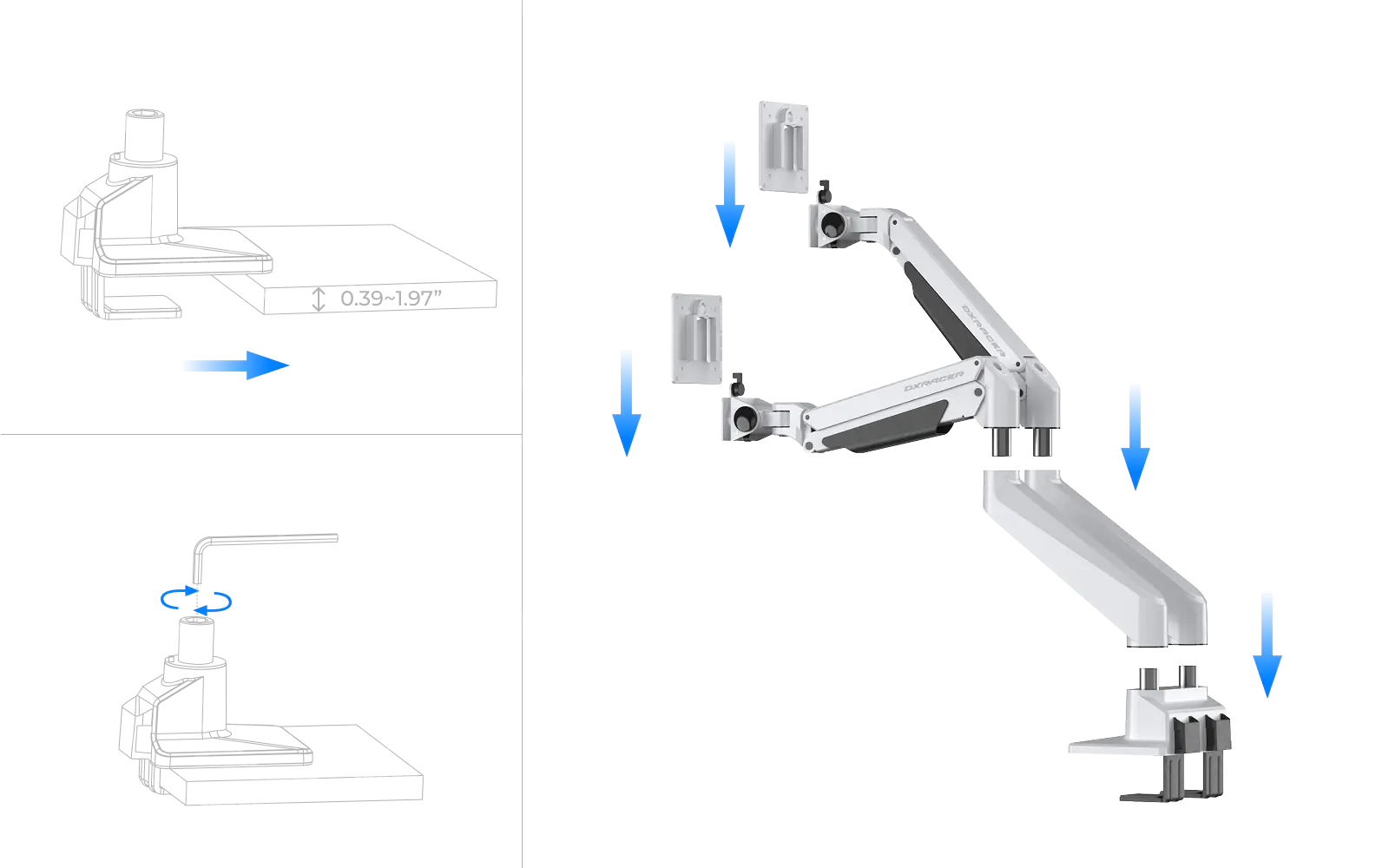 0.39~1.97"

DXRACER

DXRACER